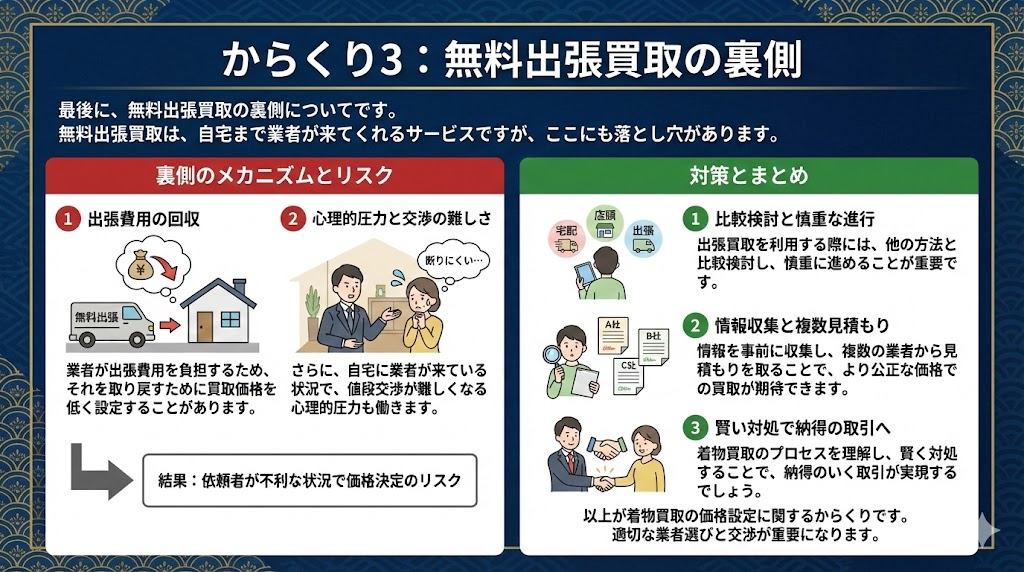 からくり3：無料出張買取の裏側

最後に、無料出張買取の裏側についてです。
無料出張買取は、自宅まで業者が来てくれるサービスですが、ここにも落とし穴があります。

裏側のメカニズムとリスク

1 出張費用の回収

¥

無料出張

業者が出張費用を負担するため、それを取り戻すために買取価格を低く設定することがあります。

2 心理的圧力と交渉の難しさ

断りにくい…

さらに、自宅に業者が来ている状況で、値段交渉が難しくなる心理的圧力も働きます。

結果：依頼者が不利な状況で価格決定のリスク

対策とまとめ

宅配 店頭 出張

1 比較検討と慎重な進行

出張買取を利用する際には、他の方法と比較検討し、慎重に進めることが重要です。

A社 B社 C社

2 情報収集と複数見積もり

情報を事前に収集し、複数の業者から見積もりを取ることで、より公正な価格での買取が期待できます。

3 賢い対処で納得の取引へ

着物買取のプロセスを理解し、賢く対処することで、納得のいく取引が実現するでしょう。

以上が着物買取の価格設定に関するからくりです。
適切な業者選びと交渉が重要になります。