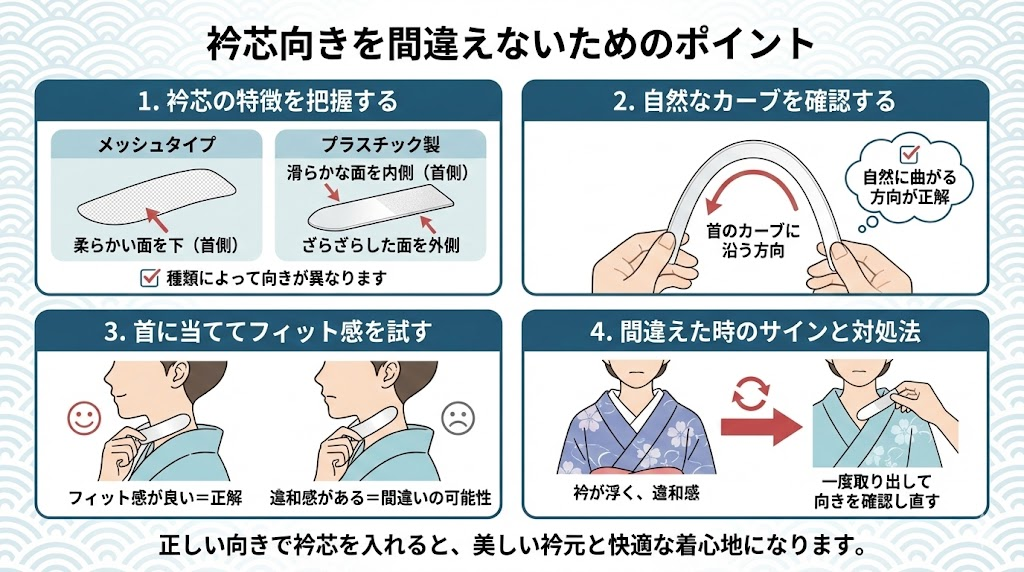 衿芯向きを間違えないためのポイント

1. 衿芯の特徴を把握する

メッシュタイプ

柔らかい面を下（首側）

プラスチック製

滑らかな面を内側（首側）

ざらざらした面を外側

種類によって向きが異なります

2. 自然なカーブを確認する

首のカーブに沿う方向

自然に曲がる方向が正解

3. 首に当ててフィット感を試す

フィット感が良い＝正解

違和感がある＝間違いの可能性

4. 間違えた時のサインと対処法

衿が浮く、違和感

一度取り出して向きを確認し直す

正しい向きで衿芯を入れると、美しい衿元と快適な着心地になります。