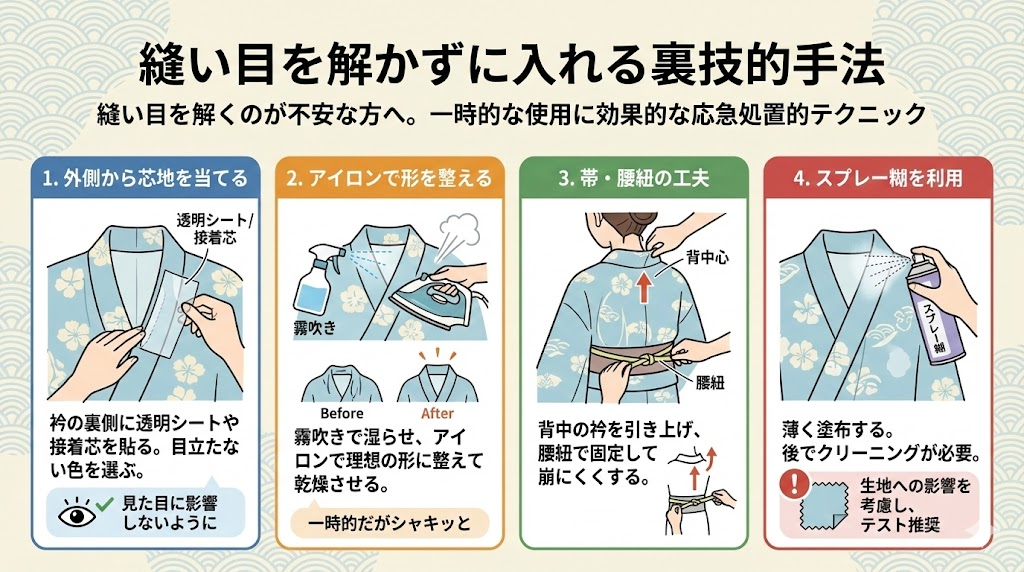 縫い目を解かずに入れる裏技的手法

縫い目を解くのが不安な方へ。一時的な使用に効果的な応急処置的テクニック

1. 外側から芯地を当てる

透明シート/接着芯

衿の裏側に透明シートや接着芯を貼る。目立たない色を選ぶ。

見た目に影響しないように

2. アイロンで形を整える

霧吹き

Before

After

霧吹きで湿らせ、アイロンで理想の形に整えて乾燥させる。

一時的だがシャキッと

3. 帯・腰紐の工夫

背中心

腰紐

背中の衿を引き上げ、腰紐で固定して崩にくくする。

4. スプレー糊を利用

スプレー糊

薄く塗布する。後でクリーニングが必要。

生地への影響を考慮し、テスト推奨