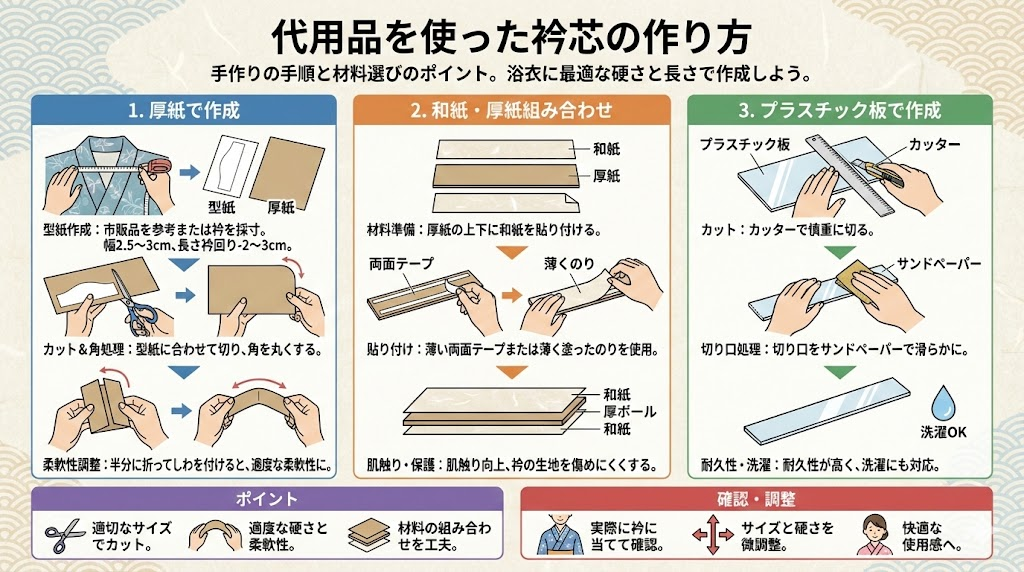 代用品を使った衿芯の作り方

手作りの手順と材料選びのポイント。浴衣に最適な硬さと長さで作成しよう。

1. 厚紙で作成

型紙　厚紙

型紙作成：市販品を参考または衿を採寸。幅2.5〜3cm、長さ衿回り-2〜3cm。

カット＆角処理：型紙に合わせて切り、角を丸くする。

柔軟性調整：半分に折ってしわを付けると、適度な柔軟性に。

2. 和紙・厚紙組み合わせ

和紙
厚紙

材料準備：厚紙の上下に和紙を貼り付ける。

両面テープ　薄くのり

貼り付け：薄い両面テープまたは薄く塗ったのりを使用。

和紙
厚ボール
和紙

肌触り・保護：肌触り向上、衿の生地を傷めにくくする。

3. プラスチック板で作成

プラスチック板　カッター

カット：カッターで慎重に切る。

サンドペーパー

切り口処理：切り口をサンドペーパーで滑らかに。

洗濯OK

耐久性・洗濯：耐久性が高く、洗濯にも対応。

ポイント

適切なサイズでカット。

適度な硬さと柔軟性。

材料の組み合わせを工夫。

確認・調整

実際に衿に当てて確認。

サイズと硬さを微調整。

快適な使用感へ。