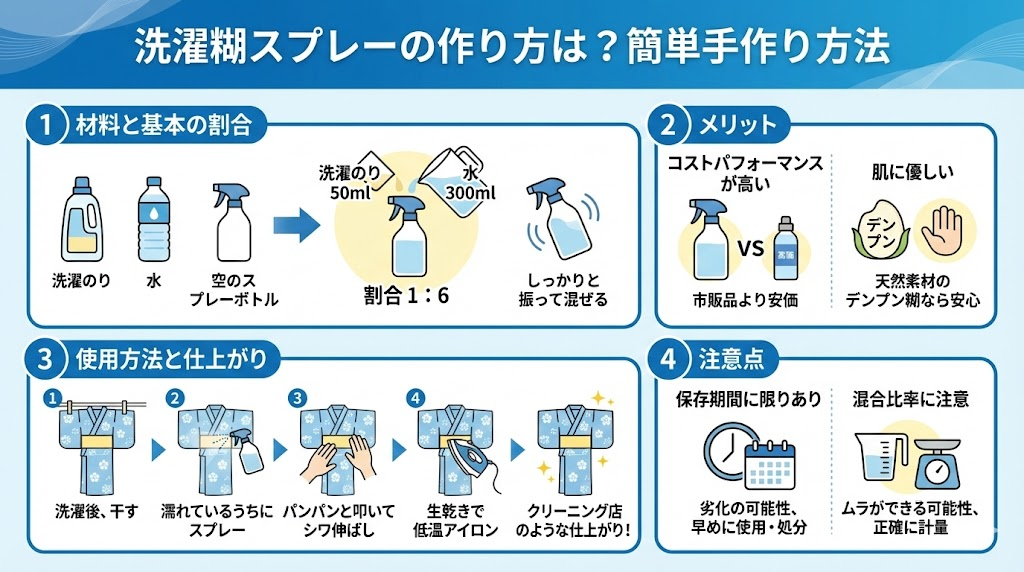 洗濯糊スプレーの作り方は？簡単手作り方法

1 材料と基本の割合

洗濯のり　水　空のスプレーボトル

洗濯のり 50ml　水 300ml

割合 1：6

しっかりと振って混ぜる

2 メリット

コストパフォーマンスが高い

VS　高価

市販品より安価

肌に優しい

デンプン

天然素材のデンプン糊なら安心

3 使用方法と仕上がり

1 洗濯後、干す

2 濡れているうちにスプレー

3 パンパンと叩いてシワ伸ばし

4 生乾きで低温アイロン

クリーニング店のような仕上がり!

4 注意点

保存期間に限りあり

劣化の可能性、早めに使用・処分

混合比率に注意

ムラができる可能性、正確に計量