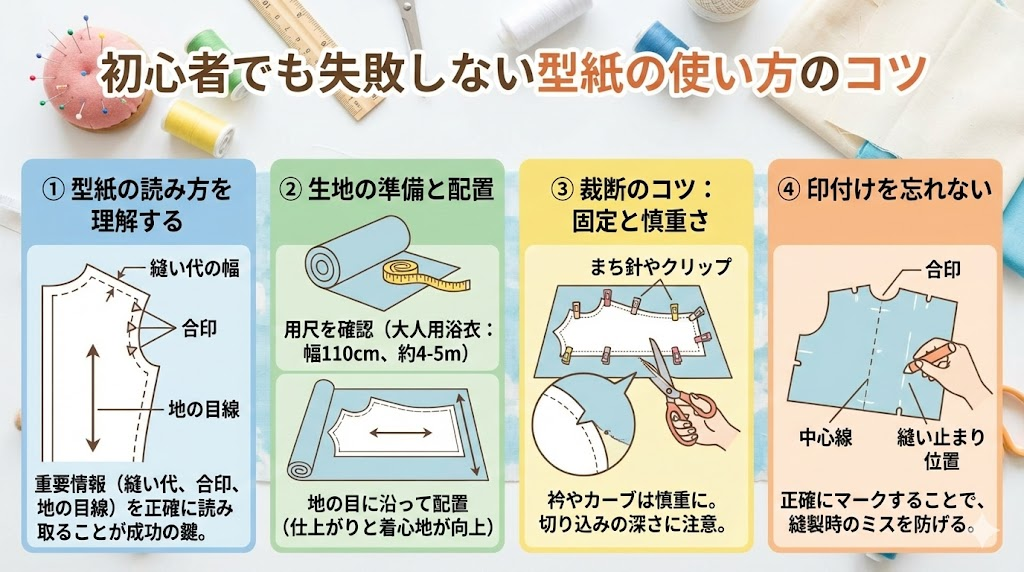 初心者でも失敗しない型紙の使い方のコツ

① 型紙の読み方を理解する

縫い代の幅

合印

地の目線

重要情報（縫い代、合印、地の目線）を正確に読み取ることが成功の鍵。

② 生地の準備と配置

用尺を確認（大人用浴衣：幅110cm、約4-5m）

地の目に沿って配置（仕上がりと着心地が向上）

③ 裁断のコツ：固定と慎重さ

まち針やクリップ

衿やカーブは慎重に。切り込みの深さに注意。

④ 印付けを忘れない

合印

中心線

縫い止まり位置

正確にマークすることで、縫製時のミスを防げる。