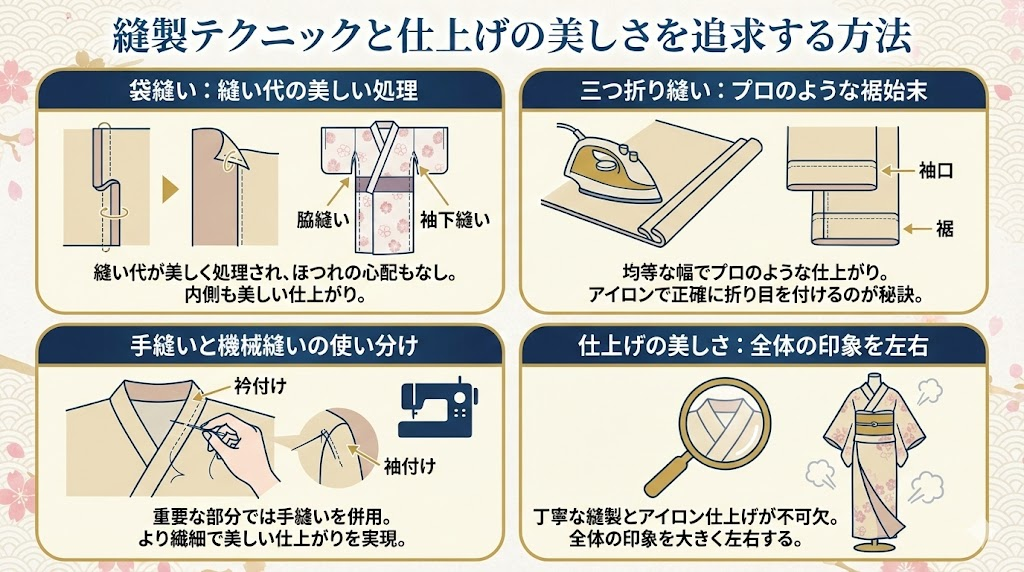 縫製テクニックと仕上げの美しさを追求する方法

袋縫い：縫い代の美しい処理

脇縫い

袖下縫い

縫い代が美しく処理され、ほつれの心配もなし。内側も美しい仕上がり。

三つ折り縫い：プロのような裾始末

袖口

裾

均等な幅でプロのような仕上がり。アイロンで正確に折り目を付けるのが秘訣。

手縫いと機械縫いの使い分け

衿付け

袖付け

重要な部分では手縫いを併用。より繊細で美しい仕上がりを実現。

仕上げの美しさ：全体の印象を左右

丁寧な縫製とアイロン仕上げが不可欠。全体の印象を大きく左右する。