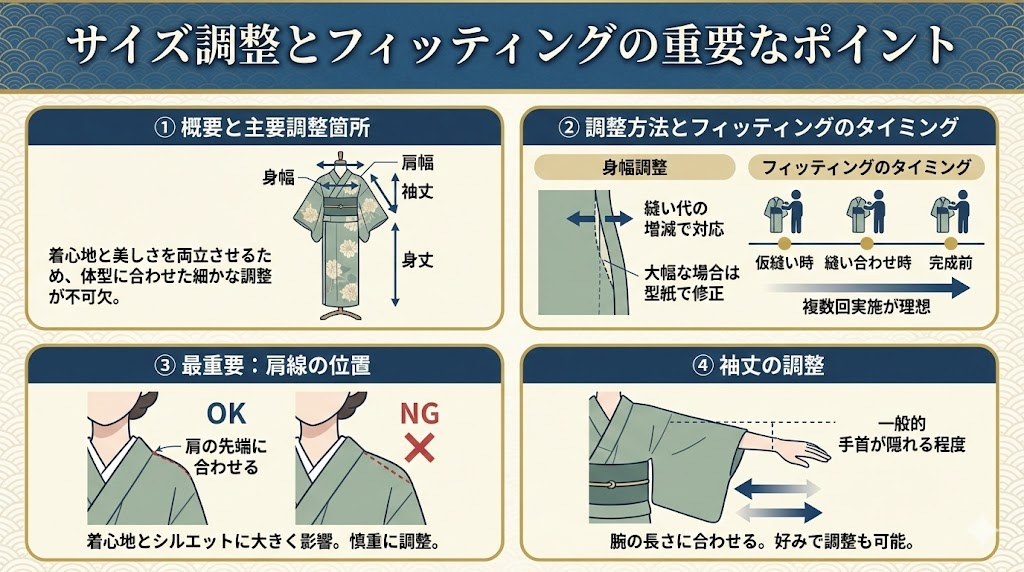 サイズ調整とフィッティングの重要なポイント

① 概要と主要調整箇所

身幅

肩幅

袖丈

身丈

着心地と美しさを両立させるため、体型に合わせた細かな調整が不可欠。

② 調整方法とフィッティングのタイミング

身幅調整

縫い代の増減で対応

大幅な場合は型紙で修正

フィッティングのタイミング

仮縫い時

縫い合わせ時

完成前

複数回実施が理想

③ 最重要：肩線の位置

OK

肩の先端に合わせる

NG

着心地とシルエットに大きく影響。慎重に調整。

④ 袖丈の調整

一般的 手首が隠れる程度

腕の長さに合わせる。好みで調整も可能。