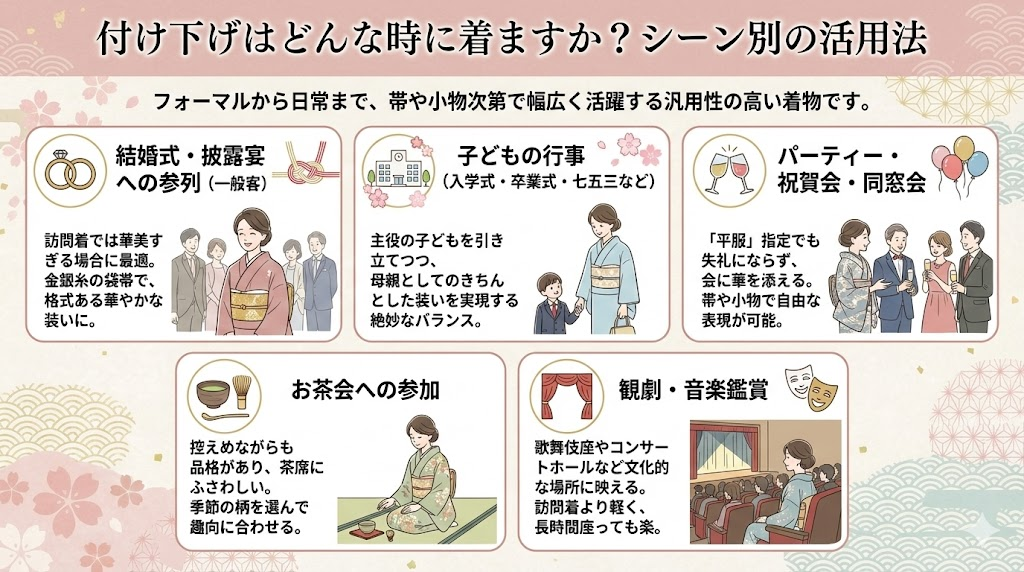 付け下げはどんな時に着ますか？シーン別の活用法

フォーマルから日常まで、帯や小物次第で幅広く活躍する汎用性の高い着物です。

結婚式・披露宴への参列（一般客）

訪問着では華美すぎる場合に最適。金銀糸の袋帯で、格式ある華やかな装いに。

子どもの行事
（入学式・卒業式・七五三など）

主役の子どもを引き立てつつ、母親としてのきちんとした装いを実現する絶妙なバランス。

パーティー・祝賀会・同窓会

「平服」指定でも失礼にならず、会に華を添える。帯や小物で自由な表現が可能。

お茶会への参加

控えめながらも品格があり、茶席にふさわしい。季節の柄を選んで趣向に合わせる。

観劇・音楽鑑賞

歌舞伎座やコンサートホールなど文化的な場所に映える。訪問着より軽く、長時間座っても楽。